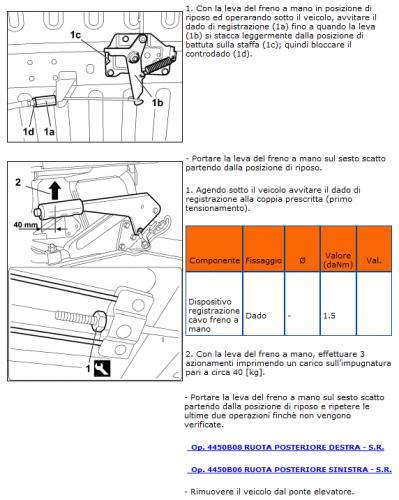 1c

1b

1d 1a

1. Con la leva del freno a mano in posizione di riposo ed operarando sotto il veicolo, avvitare il dado di registrazione (1a) fino a quando la leva (1b) si stacca leggermente dalla posizione di battuta sulla staffa (1c); quindi bloccare il controdado (1d).

2

40 mm

1

- Portare la leva del freno a mano sul sesto scatto partendo dalla posizione di riposo.

1. Agendo sotto il veicolo avvitare il dado di registrazione alla coppia prescritta (primo tensionamento).

| Componente | Fissaggio | Ø | Valore (daNm) | Val. |
|---|---|---|---|---|
| Dispositivo registrazione cavo freno a mano | Dado | - | 1.5 | |

2. Con la leva del freno a mano, effettuare 3 azionamenti imprimendo un carico sull'impugnatura pari a circa 40 [kg].

- Portare la leva del freno a mano sul sesto scatto partendo dalla posizione di riposo e ripetere le ultime due operazioni finchè non vengono verificate.

Op. 4450B08 RUOTA POSTERIORE DESTRA - S.R.

Op. 4450B06 RUOTA POSTERIORE SINISTRA - S.R.

- Rimuovere il veicolo dal ponte elevatore.