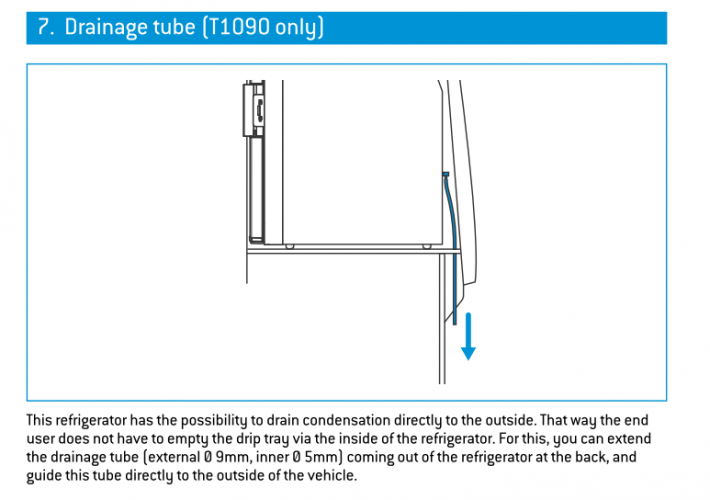 7. Drainage tube (T1090 only)

This refrigerator has the possibility to drain condensation directly to the outside. That way the end user does not have to empty the drip tray via the inside of the refrigerator. For this, you can extend the drainage tube (external Ø 9mm, inner Ø 5mm) coming out of the refrigerator at the back, and guide this tube directly to the outside of the vehicle.