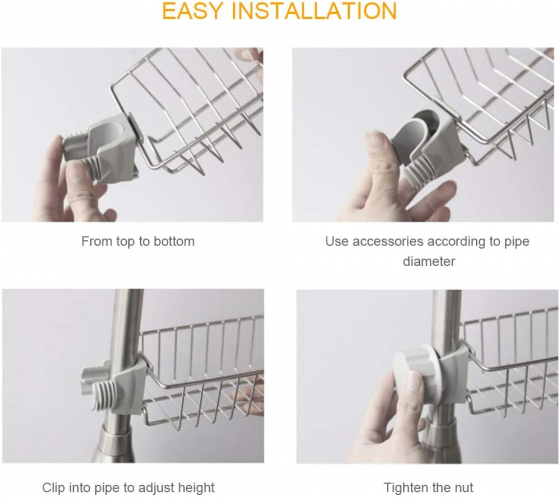 EASY INSTALLATION

From top to bottom

Use accessories according to pipe diameter

Clip into pipe to adjust height

Tighten the nut