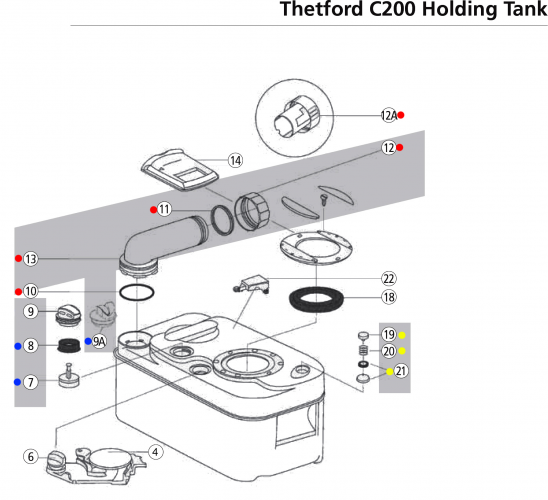 Thetford C200 Holding Tank

12A

12

14

11

13

22

10

18

9

9A

8

19

20

21

7

6

4