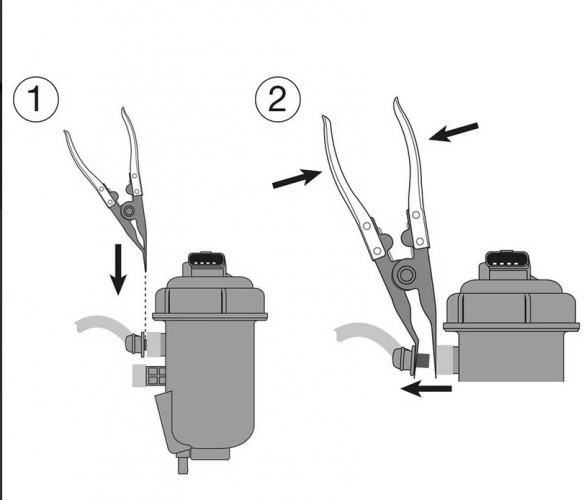 1

2