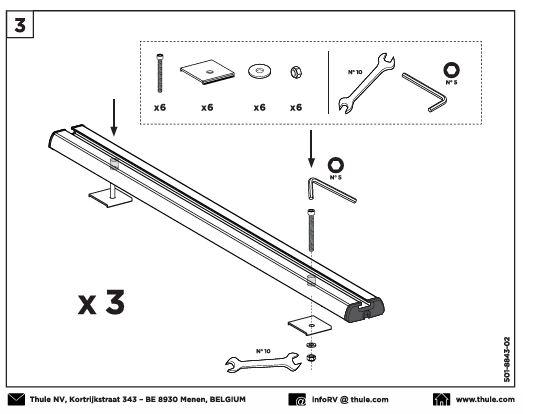 3

x6 x6 x6 x6

N° 10

N° 5

N° 5

x 3

N° 10

501-8843-02

Thule NV, Kortrijkstraat 343 – BE 8930 Menen, BELGIUM

infoRV @ thule.com

www.thule.com