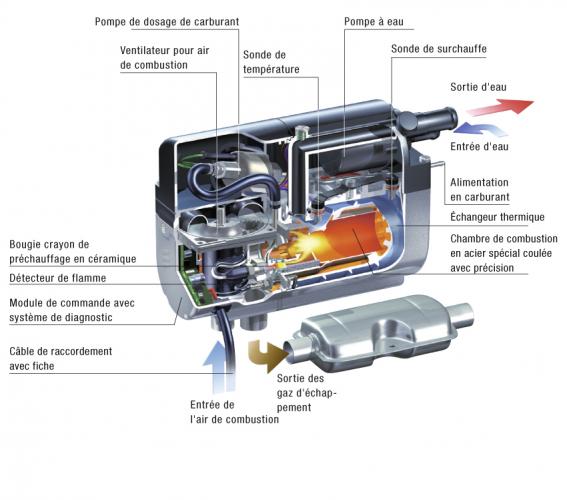 Pompe de dosage de carburant

Ventilateur pour air de combustion

Sonde de température

Pompe à eau

Sonde de surchauffe

Sortie d'eau

Entrée d'eau

Alimentation en carburant

Échangeur thermique

Chambre de combustion en acier spécial coulée avec précision

Bougie crayon de préchauffage en céramique

Détecteur de flamme

Module de commande avec système de diagnostic

Câble de raccordement avec fiche

Entrée de l'air de combustion

Sortie des gaz d'échappement