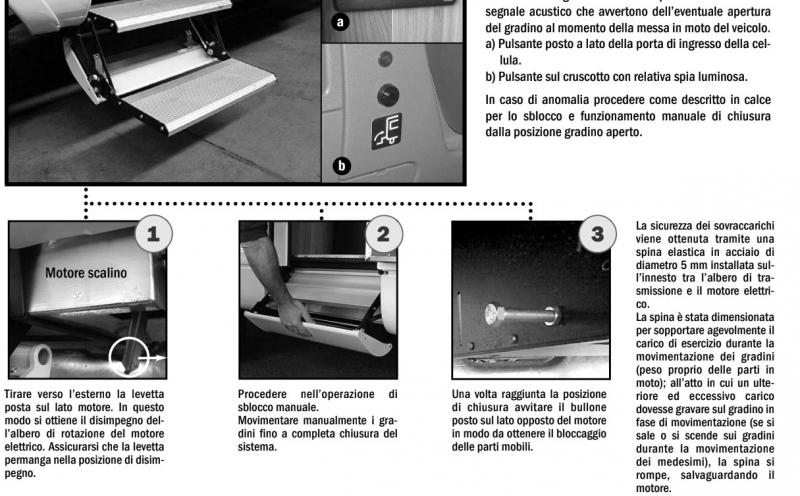 a

b

segnale acustico che avvertono dell'eventuale apertura del gradino al momento della messa in moto del veicolo.
a) Pulsante posto a lato della porta di ingresso della cellula.
b) Pulsante sul cruscotto con relativa spia luminosa.

In caso di anomalia procedere come descritto in calce per lo sblocco e funzionamento manuale di chiusura dalla posizione gradino aperto.

1

Motore scalino

Tirare verso l'esterno la levetta posta sul lato motore. In questo modo si ottiene il disimpegno dell'albero di rotazione del motore elettrico. Assicurarsi che la levetta permanga nella posizione di disimpegno.

2

Procedere nell'operazione di sblocco manuale.
Movimentare manualmente i gradini fino a completa chiusura del sistema.

3

Una volta raggiunta la posizione di chiusura avvitare il bullone posto sul lato opposto del motore in modo da ottenere il bloccaggio delle parti mobili.

La sicurezza dei sovraccarichi viene ottenuta tramite una spina elastica in acciaio di diametro 5 mm installata sull'innesto tra l'albero di trasmissione e il motore elettrico.
La spina è stata dimensionata per sopportare agevolmente il carico di esercizio durante la movimentazione dei gradini (peso proprio delle parti in moto); all'atto in cui un ulteriore ed eccessivo carico dovesse gravare sul gradino in fase di movimentazione (se si sale o si scende sui gradini durante la movimentazione dei medesimi), la spina si rompe, salvaguardando il motore.