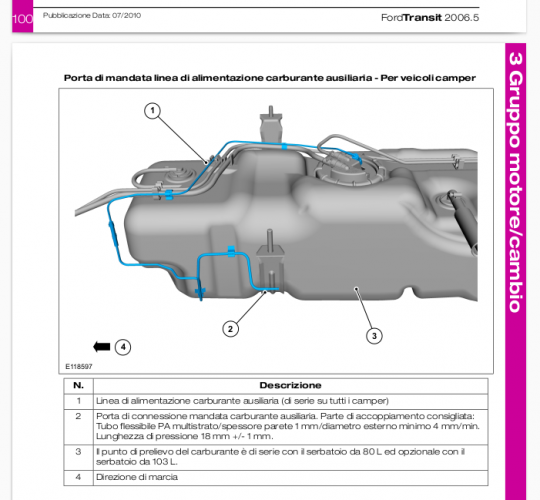 100 Pubblicazione Data: 07/2010

FordTransit 2006.5

3 Gruppo motore/cambio

Porta di mandata linea di alimentazione carburante ausiliaria - Per veicoli camper

1

2

3

4

E118597

| N. | Descrizione |
|---|---|
| 1 | Linea di alimentazione carburante ausiliaria (di serie su tutti i camper) |
| 2 | Porta di connessione mandata carburante ausiliaria. Parte di accoppiamento consigliata: Tubo flessibile PA multistrato/spessore parete 1 mm/diametro esterno minimo 4 mm/min. Lunghezza di pressione 18 mm +/- 1 mm. |
| 3 | Il punto di prelievo del carburante è di serie con il serbatoio da 80 L ed opzionale con il serbatoio da 103 L. |
| 4 | Direzione di marcia |