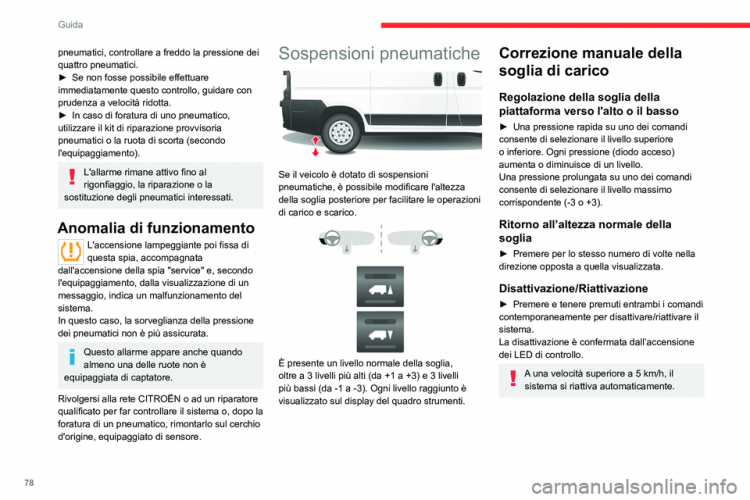 Guida

pneumatici, controllare a freddo la pressione dei quattro pneumatici.
► Se non fosse possibile effettuare immediatamente questo controllo, guidare con prudenza a velocità ridotta.
► In caso di foratura di uno pneumatico, utilizzare il kit di riparazione provvisoria pneumatici o la ruota di scorta (secondo l'equipaggiamento).

L'allarme rimane attivo fino al rigonfiaggio, la riparazione o la sostituzione degli pneumatici interessati.

Anomalia di funzionamento

L'accensione lampeggiante poi fissa di questa spia, accompagnata dall'accensione della spia "service" e, secondo l'equipaggiamento, dalla visualizzazione di un messaggio, indica un malfunzionamento del sistema.
In questo caso, la sorveglianza della pressione dei pneumatici non è più assicurata.

Questo allarme appare anche quando almeno una delle ruote non è equipaggiata di captatore.

Rivolgersi alla rete CITROËN o ad un riparatore qualificato per far controllare il sistema o, dopo la foratura di un pneumatico, rimontarlo sul cerchio d'origine, equipaggiato di sensore.

Sospensioni pneumatiche

Se il veicolo è dotato di sospensioni pneumatiche, è possibile modificare l'altezza della soglia posteriore per facilitare le operazioni di carico e scarico.

È presente un livello normale della soglia, oltre a 3 livelli più alti (da +1 a +3) e 3 livelli più bassi (da -1 a -3). Ogni livello raggiunto è visualizzato sul display del quadro strumenti.

Correzione manuale della soglia di carico

Regolazione della soglia della piattaforma verso l'alto o il basso

► Una pressione rapida su uno dei comandi consente di selezionare il livello superiore o inferiore. Ogni pressione (diodo acceso) aumenta o diminuisce di un livello.
Una pressione prolungata su uno dei comandi consente di selezionare il livello massimo corrispondente (-3 o +3).

Ritorno all'altezza normale della soglia

► Premere per lo stesso numero di volte nella direzione opposta a quella visualizzata.

Disattivazione/Riattivazione

► Premere e tenere premuti entrambi i comandi contemporaneamente per disattivare/riattivare il sistema.
La disattivazione è confermata dall'accensione dei LED di controllo.

A una velocità superiore a 5 km/h, il sistema si riattiva automaticamente.

78

carmanualsonline.info