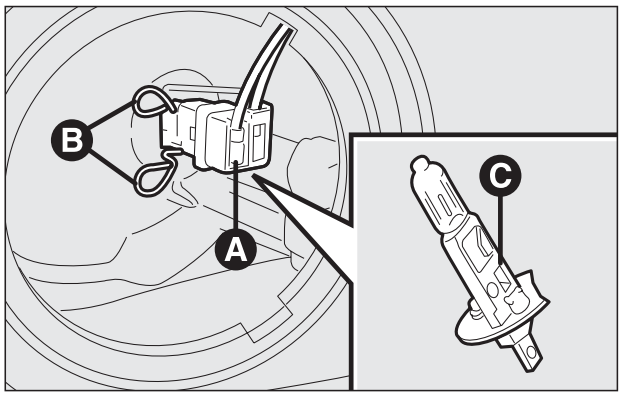 B
A
C