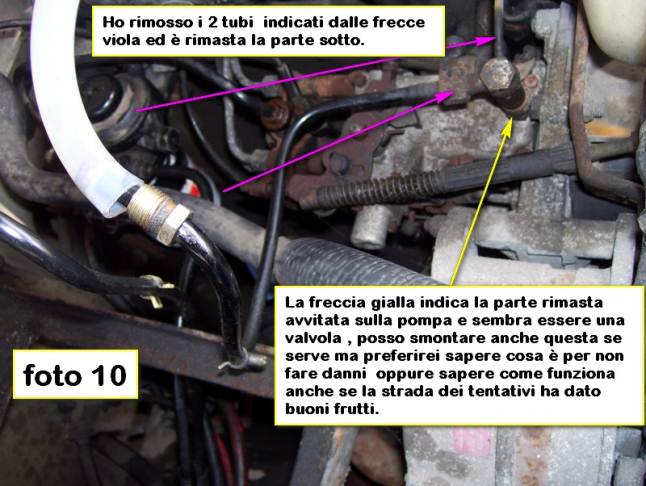 Ho rimosso i 2 tubi indicati dalle frecce viola ed è rimasta la parte sotto.

La freccia gialla indica la parte rimasta avvitata sulla pompa e sembra essere una valvola , posso smontare anche questa se serve ma preferirei sapere cosa è per non fare danni oppure sapere come funziona anche se la strada dei tentativi ha dato buoni frutti.

foto 10