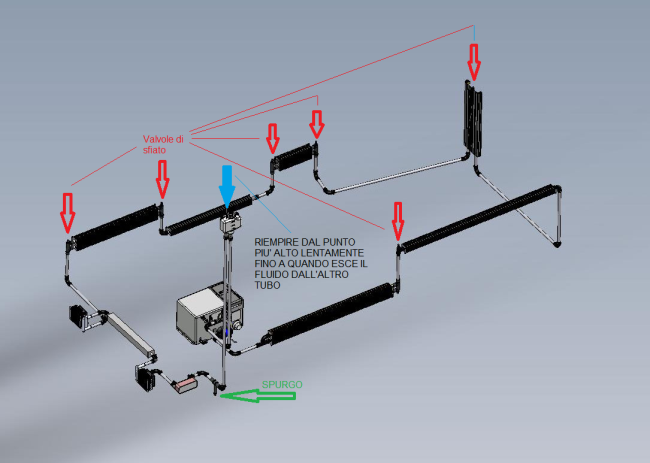 Valvole di sfiato

RIEMPIRE DAL PUNTO PIU' ALTO LENTAMENTE FINO A QUANDO ESCE IL FLUIDO DALL'ALTRO TUBO

SPURGO