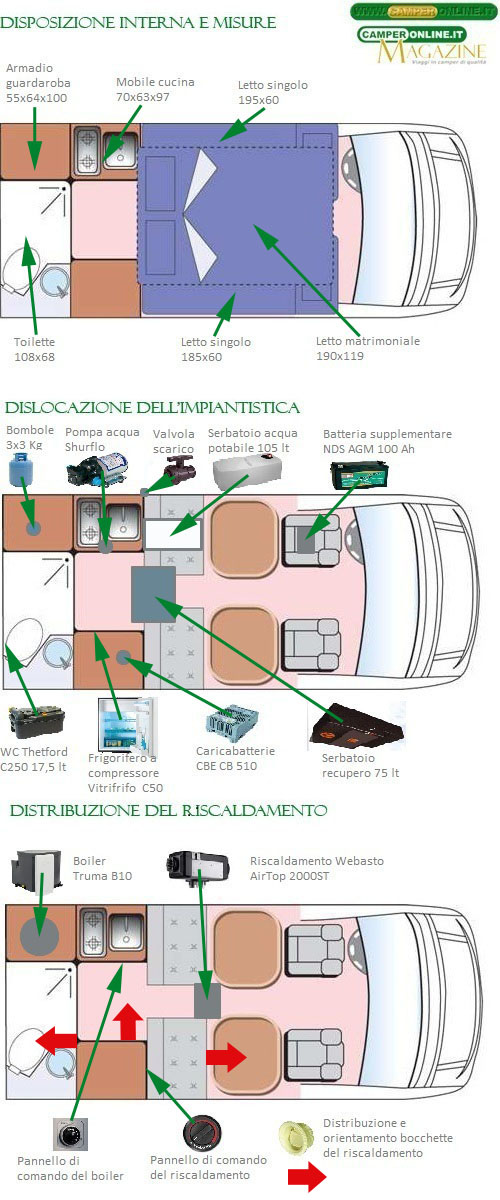 DISPOSIZIONE INTERNA E MISURE

WWW.CAMPERONLINE.IT
CAMPERONLINE.IT MAGAZINE
Viaggi in camper di qualità

Armadio guardaroba 55x64x100

Mobile cucina 70x63x97

Letto singolo 195x60

Toilette 108x68

Letto singolo 185x60

Letto matrimoniale 190x119

DISLOCAZIONE DELL'IMPIANTISTICA

Bombole 3x3 Kg

Pompa acqua Shurflo

Valvola scarico

Serbatoio acqua potabile 105 lt

Batteria supplementare NDS AGM 100 Ah

WC Thetford C250 17,5 lt

Frigorifero a compressore Vitrifrifo C50

Caricabatterie CBE CB 510

Serbatoio recupero 75 lt

DISTRIBUZIONE DEL RISCALDAMENTO

Boiler Truma B10

Riscaldamento Webasto AirTop 2000ST

Pannello di comando del boiler

Pannello di comando del riscaldamento

Distribuzione e orientamento bocchette del riscaldamento