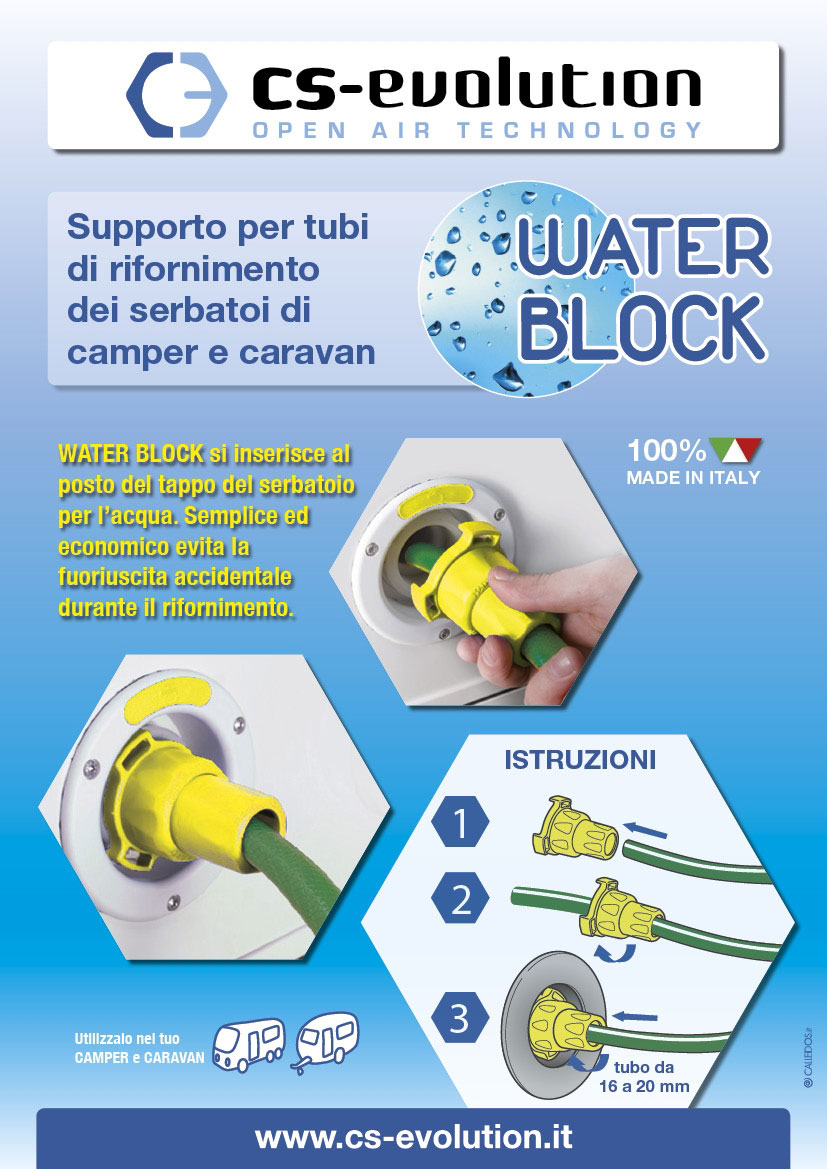 cs-evolution
OPEN AIR TECHNOLOGY

Supporto per tubi di rifornimento dei serbatoi di camper e caravan

WATER BLOCK

WATER BLOCK si inserisce al posto del tappo del serbatoio per l'acqua. Semplice ed economico evita la fuoriuscita accidentale durante il rifornimento.

100%
MADE IN ITALY

ISTRUZIONI

1

2

3

tubo da 16 a 20 mm

Utilizzalo nel tuo CAMPER e CARAVAN

© CALIEDOS.it

www.cs-evolution.it